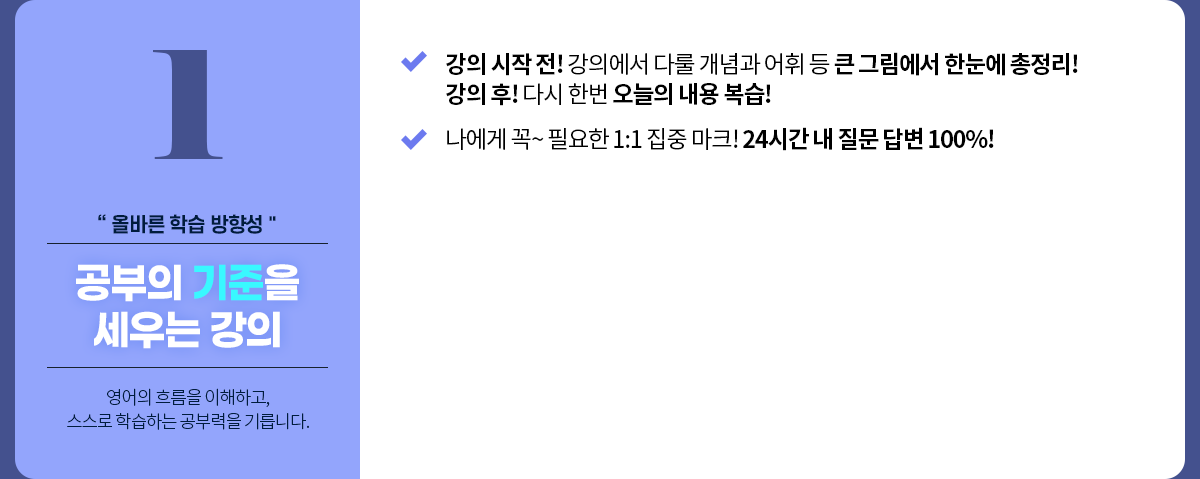 1

“ 올바른 학습 방향성 "

공부의 기준을 세우는 강의

영어의 흐름을 이해하고, 스스로 학습하는 공부력을 기릅니다.

강의 시작 전! 강의에서 다룰 개념과 어휘 등 큰 그림에서 한눈에 총정리! 강의 후! 다시 한번 오늘의 내용 복습!

나에게 꼭~ 필요한 1:1 집중 마크! 24시간 내 질문 답변 100%!