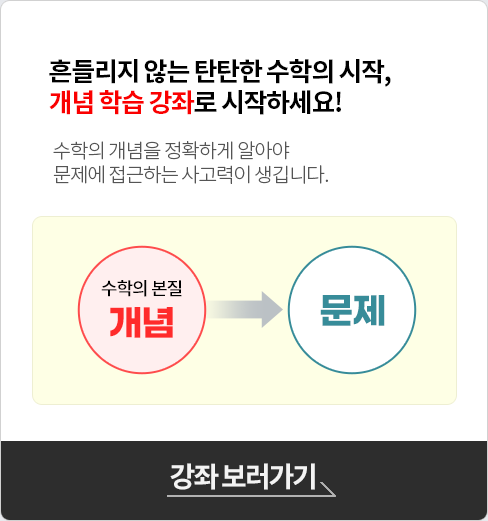 흔들리지 않는 탄탄한 수학의 시작,
개념 학습 강좌로 시작하세요!

수학의 개념을 정확하게 알아야
문제에 접근하는 사고력이 생깁니다.

수학의 본질
개념

문제

강좌 보러가기